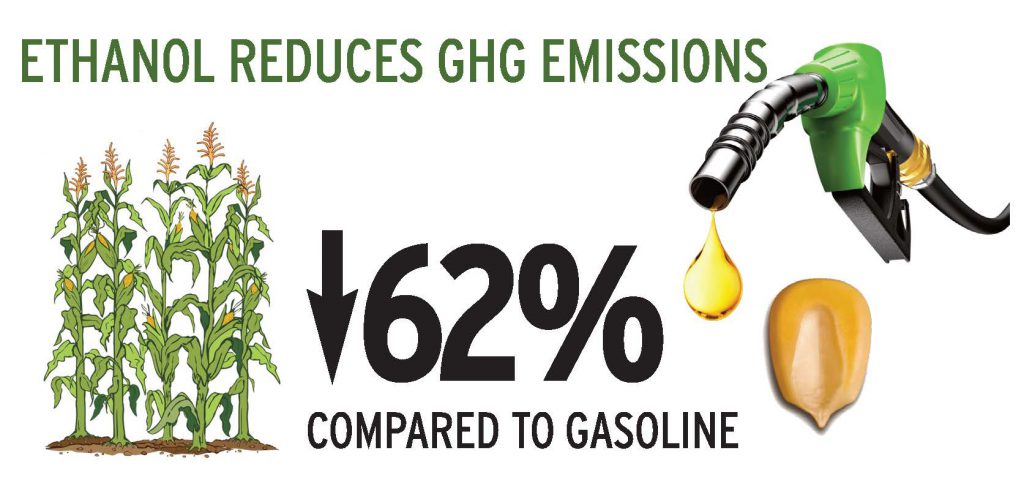 ETHANOL REDUCES GHG EMISSIONS

↓62%

COMPARED TO GASOLINE